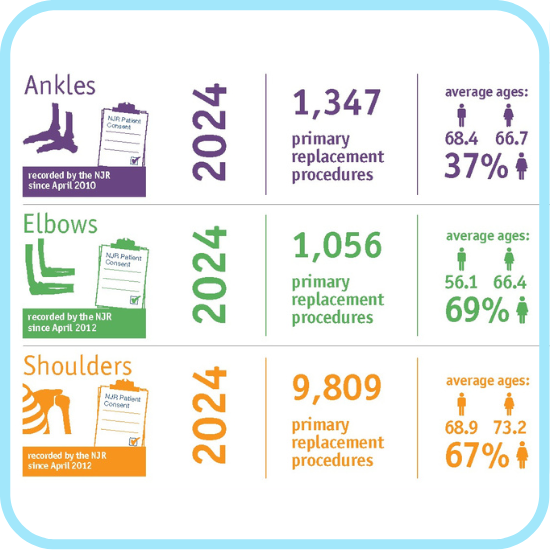 Ankles

NJR Patient Consent

recorded by the NJR since April 2010

2024

1,347

primary replacement procedures

average ages:

68.4 66.7

37%

Elbows

NJR Patient Consent

recorded by the NJR since April 2012

2024

1,056

primary replacement procedures

average ages:

56.1 66.4

69%

Shoulders

NJR Patient Consent

recorded by the NJR since April 2012

2024

9,809

primary replacement procedures

average ages:

68.9 73.2

67%